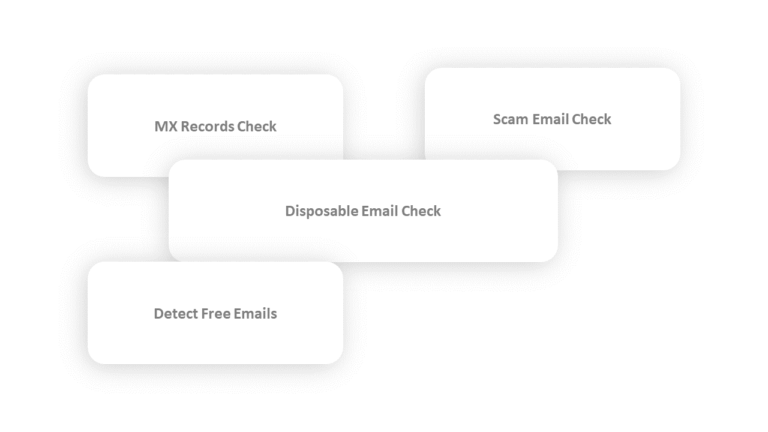 MX Records Check

Scam Email Check

Disposable Email Check

Detect Free Emails